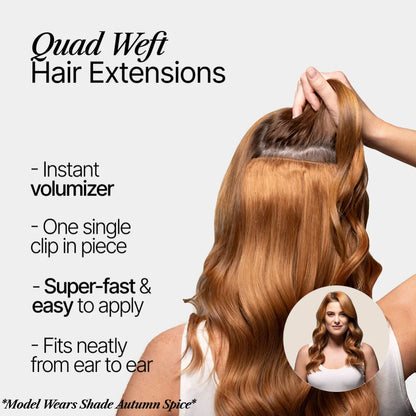 Quad Weft
Hair Extensions

- Instant volumizer

- One single clip in piece

- Super-fast & easy to apply

- Fits neatly from ear to ear

*Model Wears Shade Autumn Spice*