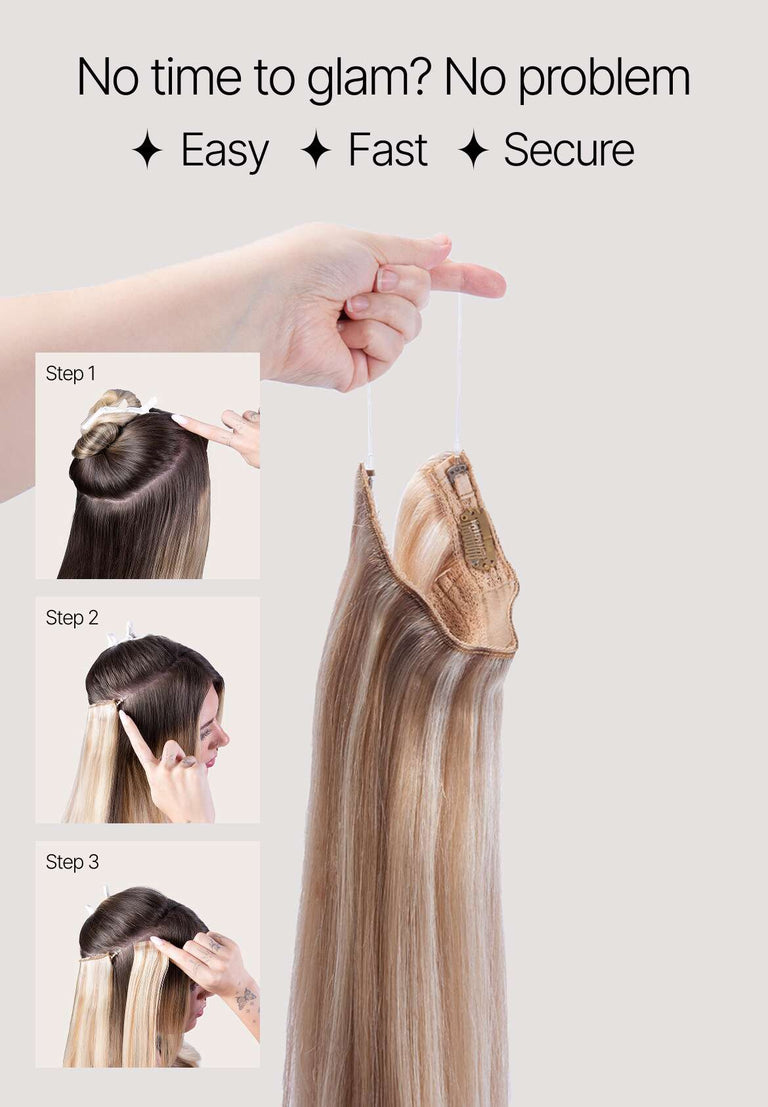 No time to glam? No problem

✦ Easy ✦ Fast ✦ Secure

Step 1

Step 2

Step 3